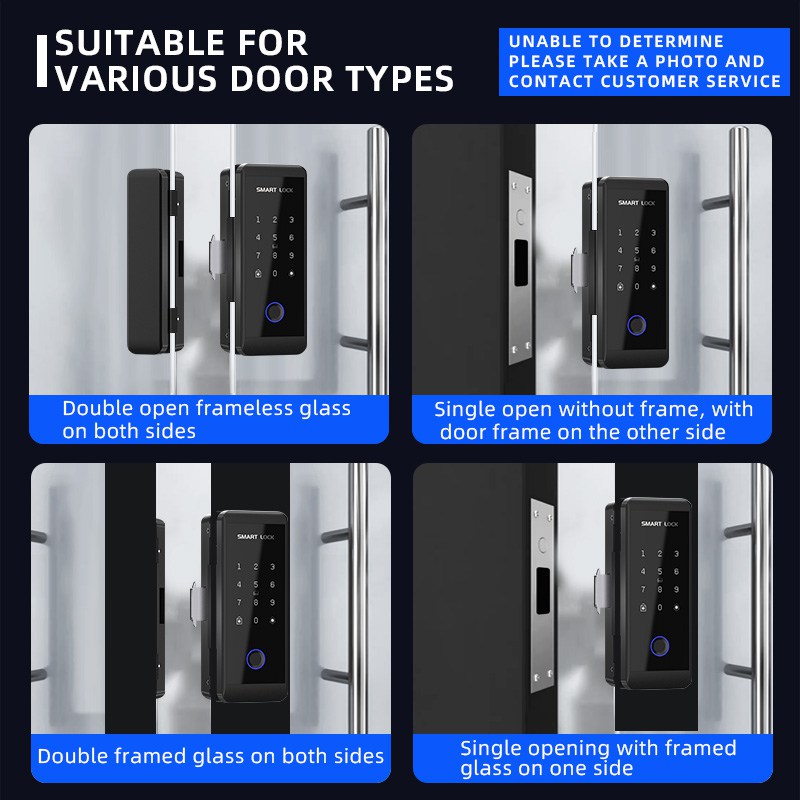 SUITABLE FOR VARIOUS DOOR TYPES

UNABLE TO DETERMINE PLEASE TAKE A PHOTO AND CONTACT CUSTOMER SERVICE

SMART LOCK
1 2 3
4 5 6
7 8 9
0

Double open frameless glass on both sides

SMART LOCK
1 2 3
4 5 6
7 8 9
0

Single open without frame, with door frame on the other side

SMART LOCK
1 2 3
4 5 6
7 8 9
0

Double framed glass on both sides

SMART LOCK
1 2 3
4 5 6
7 8 9
0

Single opening with framed glass on one side